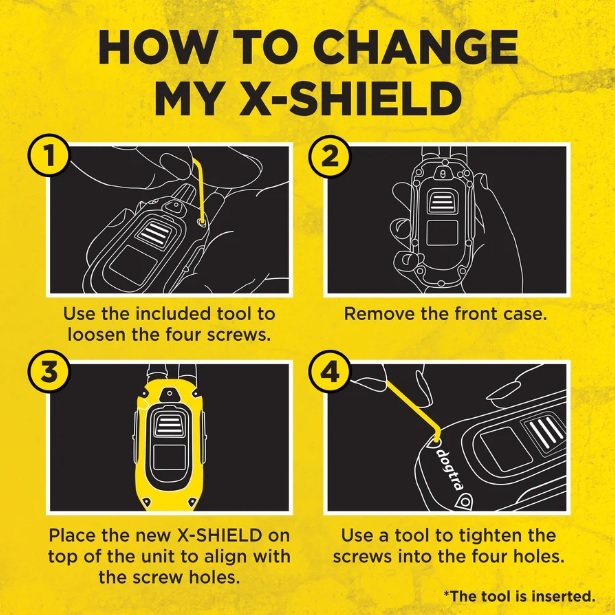 HOW TO CHANGE MY X-SHIELD

1

Use the included tool to loosen the four screws.

2

Remove the front case.

3

Place the new X-SHIELD on top of the unit to align with the screw holes.

4

dogtra

Use a tool to tighten the screws into the four holes.

*The tool is inserted.