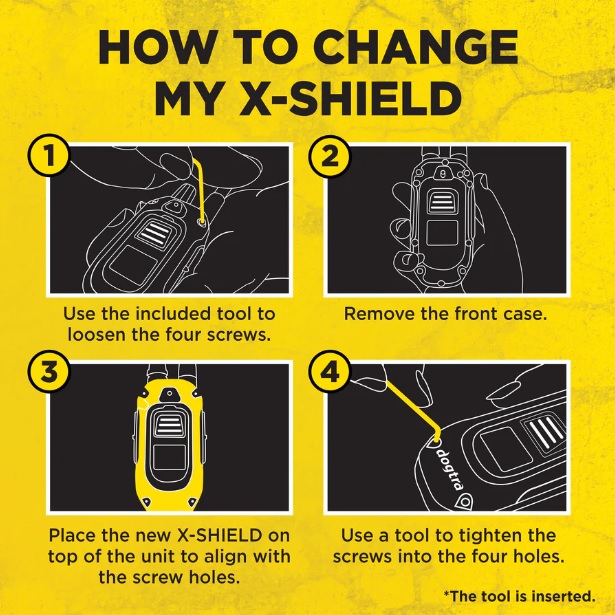 HOW TO CHANGE MY X-SHIELD

1

Use the included tool to loosen the four screws.

2

Remove the front case.

3

Place the new X-SHIELD on top of the unit to align with the screw holes.

4

dogtra

Use a tool to tighten the screws into the four holes.

*The tool is inserted.