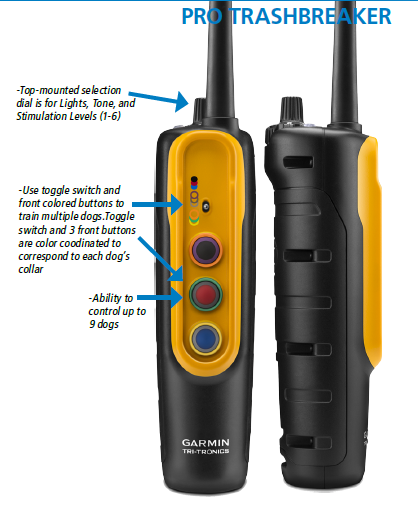 PRO TRASHBREAKER

-Top-mounted selection dial is for Lights, Tone, and Stimulation Levels (1-6)

-Use toggle switch and front colored buttons to train multiple dogs.Toggle switch and 3 front buttons are color coodinated to correspond to each dog's collar

-Ability to control up to 9 dogs

GARMIN
TRI-TRONICS