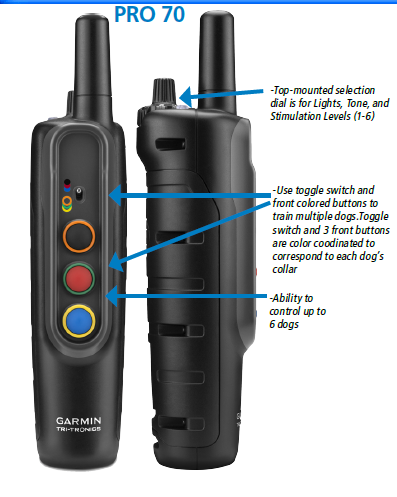 PRO 70

-Top-mounted selection dial is for Lights, Tone, and Stimulation Levels (1-6)

-Use toggle switch and front colored buttons to train multiple dogs.Toggle switch and 3 front buttons are color coodinated to correspond to each dog's collar

-Ability to control up to 6 dogs

GARMIN
TRI-TRONICS